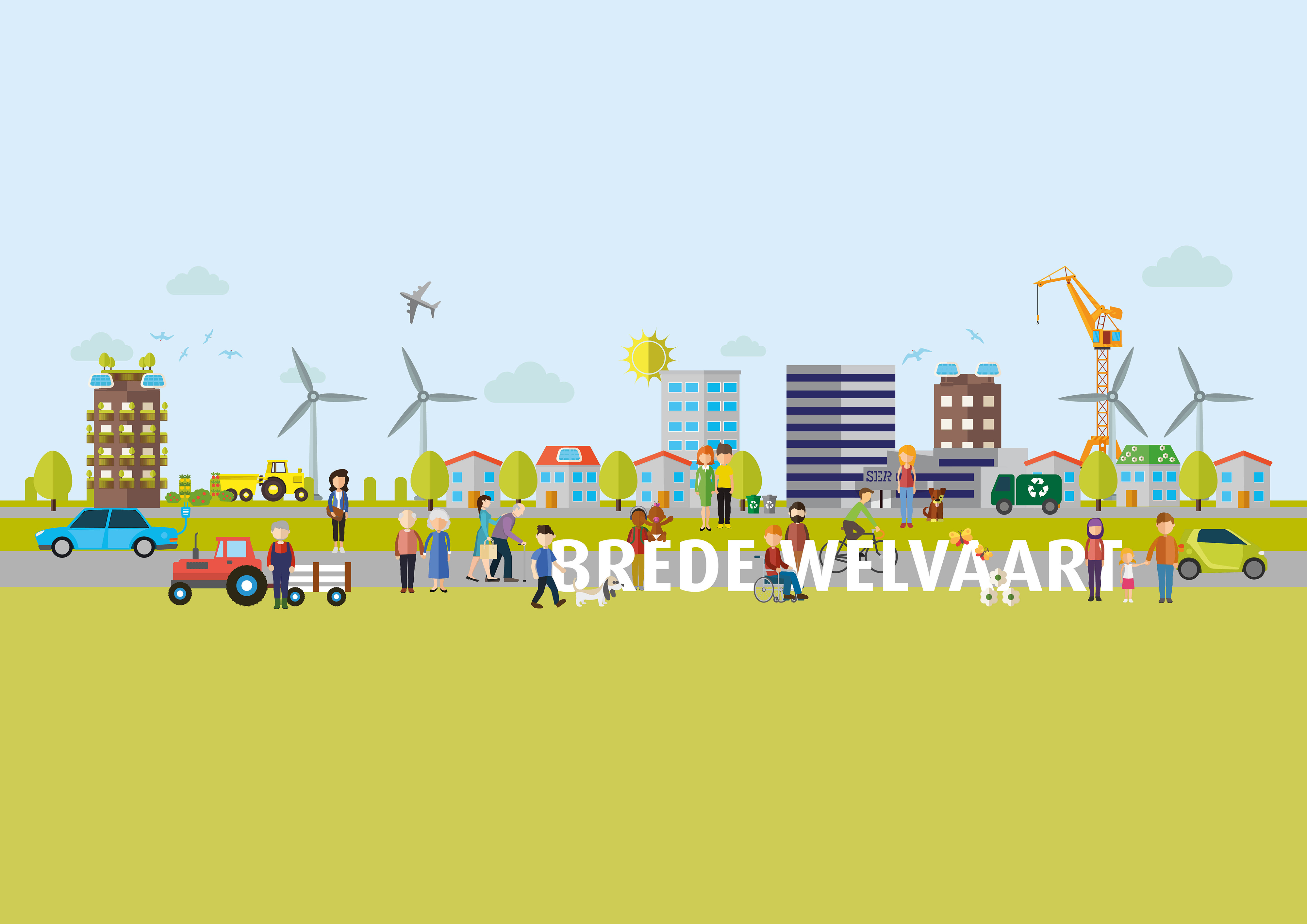 SER

BREDE WELVAART